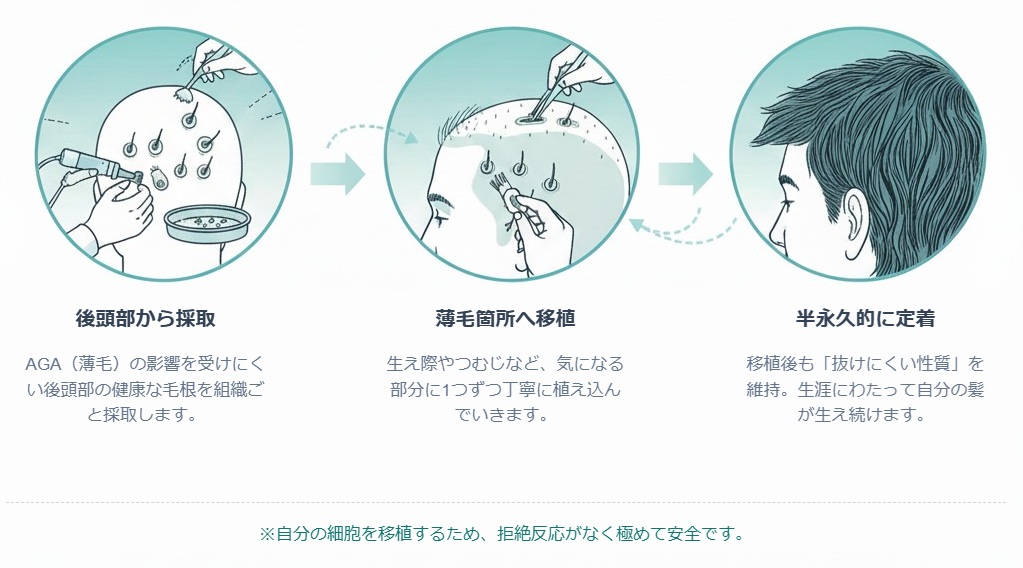 後頭部から採取

AGA（薄毛）の影響を受けにくい後頭部の健康な毛根を組織ごと採取します。

薄毛箇所へ移植

生え際やつむじなど、気になる部分に1つずつ丁寧に植え込んでいきます。

半永久的に定着

移植後も「抜けにくい性質」を維持。生涯にわたって自分の髪が生え続けます。

※自分の細胞を移植するため、拒絶反応がなく極めて安全です。